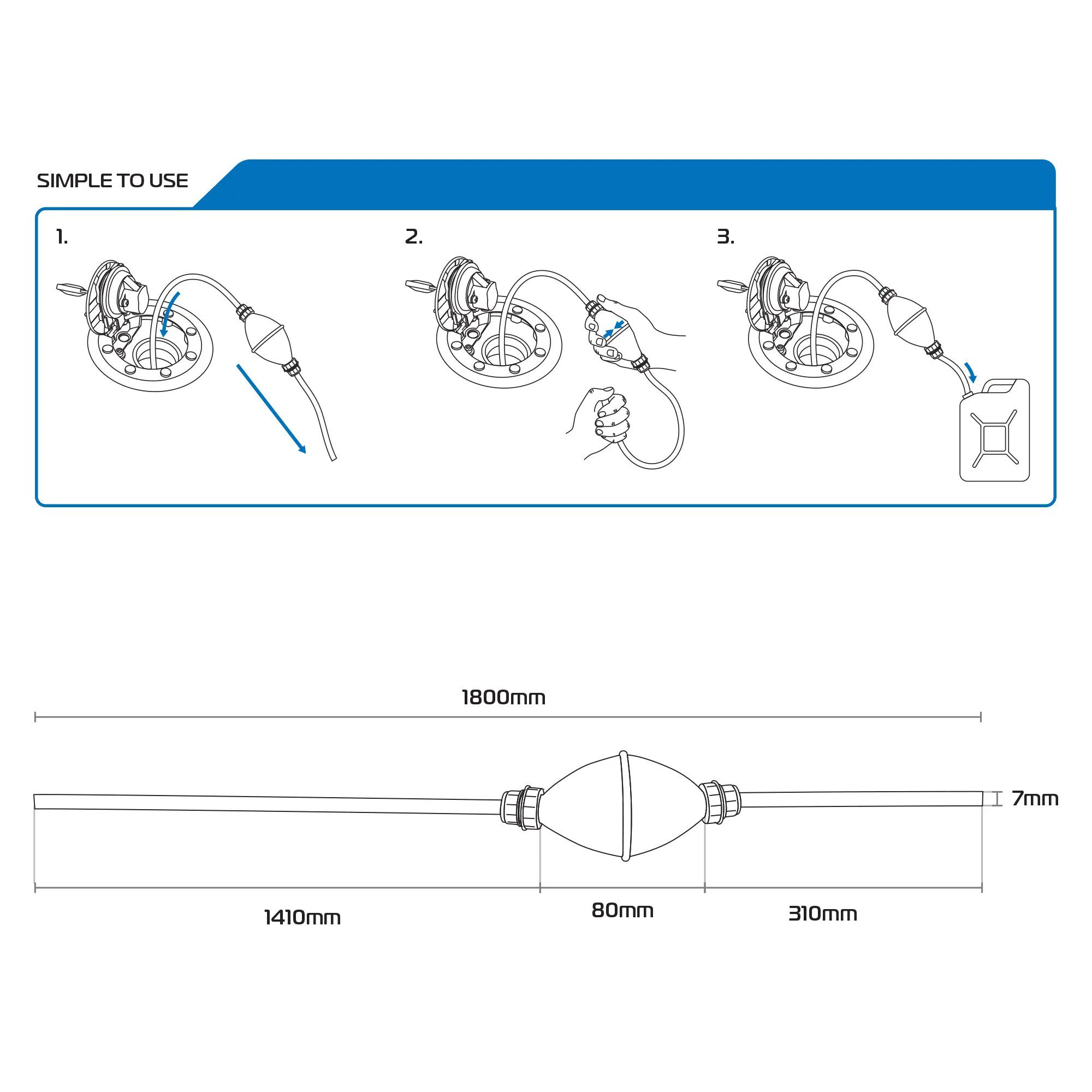 SIMPLE TO USE

1.

2.

3.

1800mm

7mm

1410mm

80mm

310mm