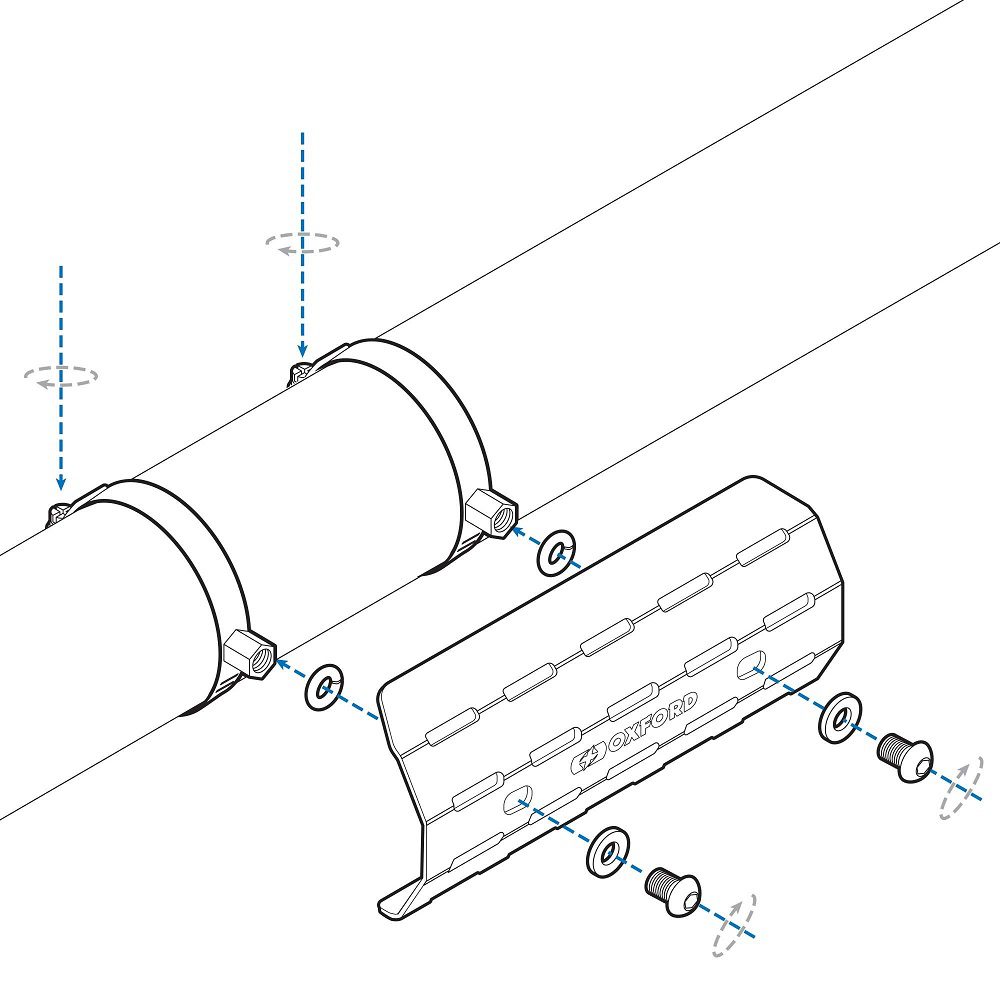 OXFORD