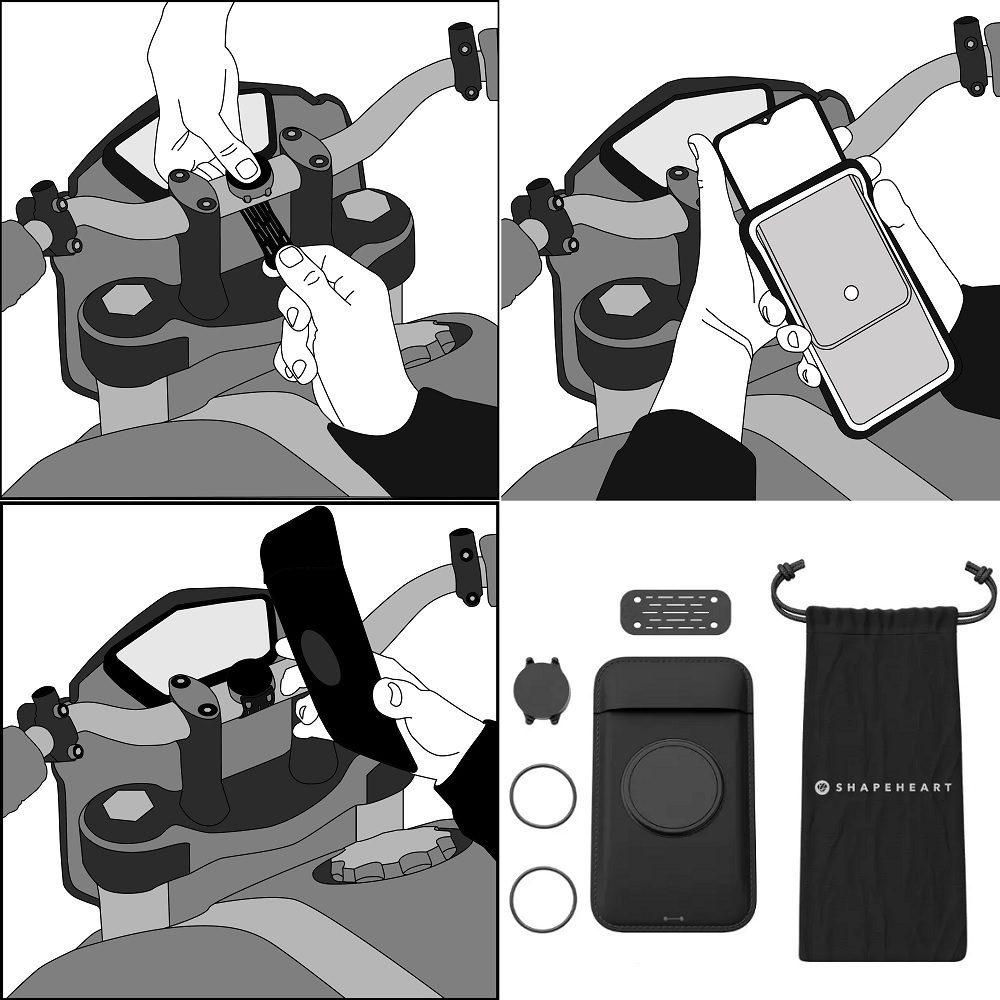 SHAPEHEART