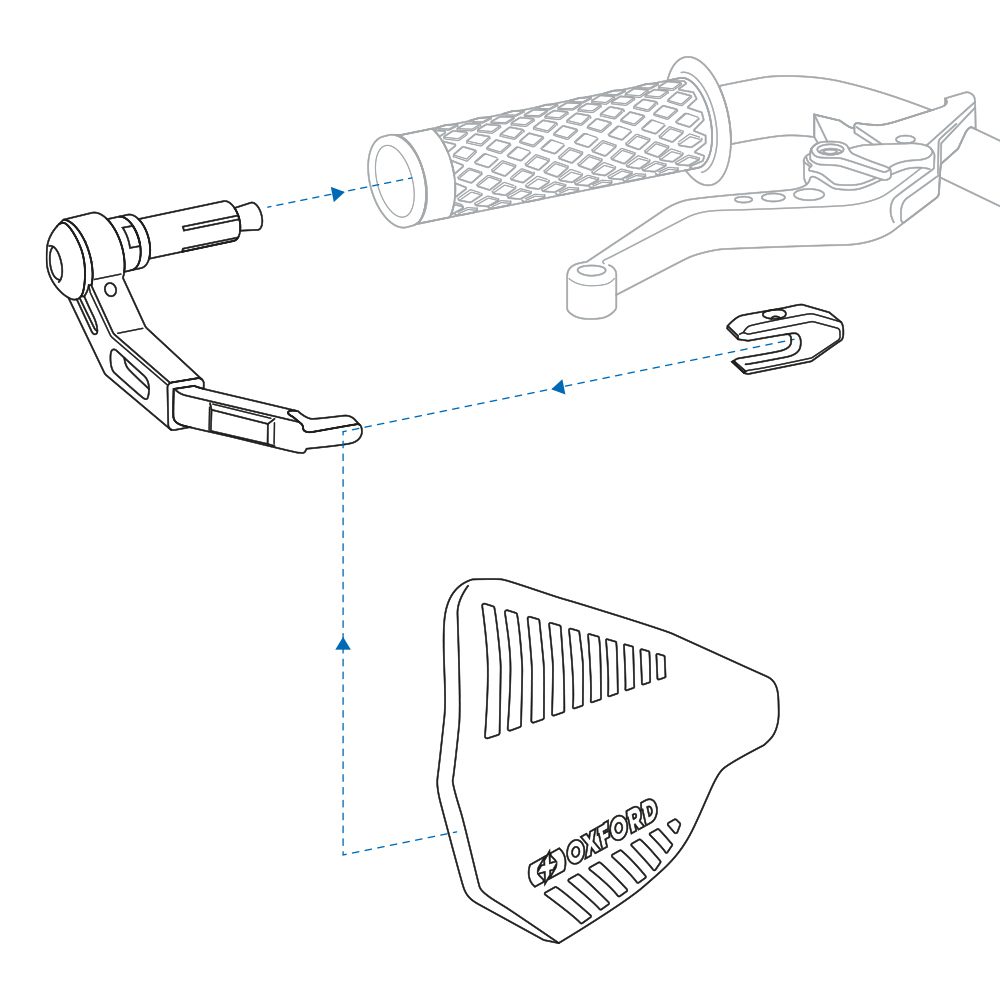 OXFORD